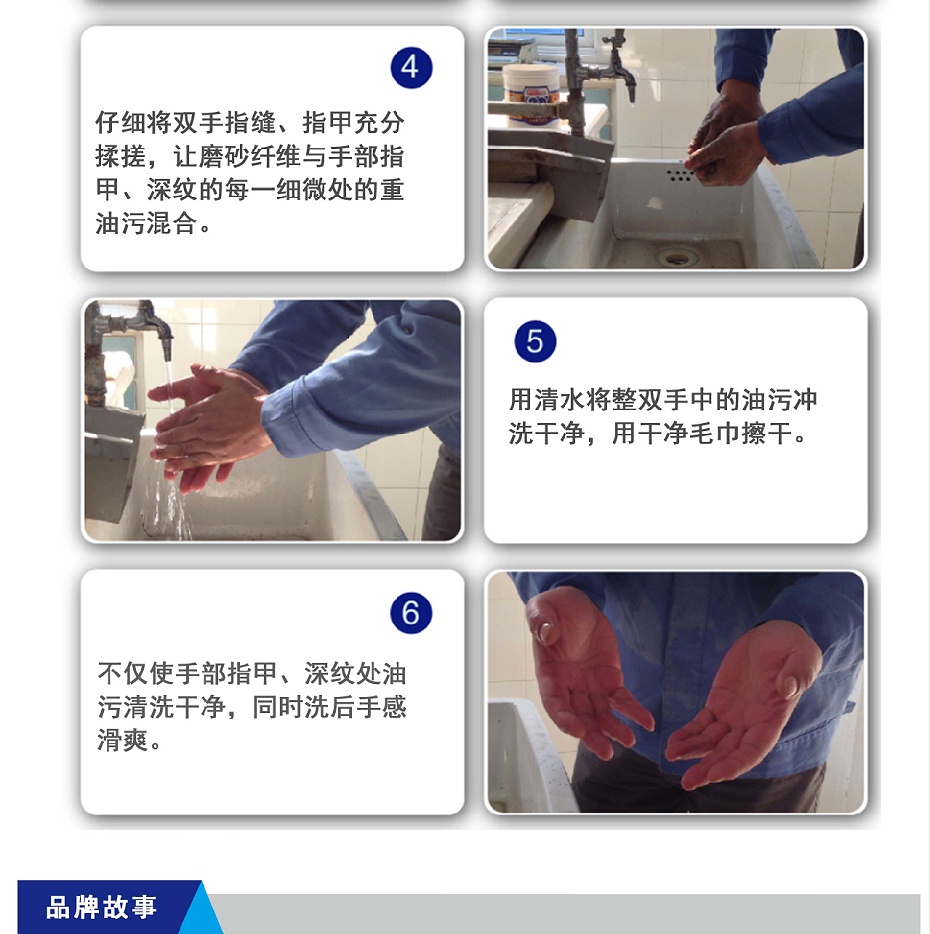 4

仔细将双手指缝、指甲充分揉搓，让磨砂纤维与手部指甲、深纹的每一细微处的重油污混合。

5

用清水将整双手中的油污冲洗干净，用干净毛巾擦干。

6

不仅使手部指甲、深纹处油污清洗干净，同时洗后手感滑爽。

品牌故事