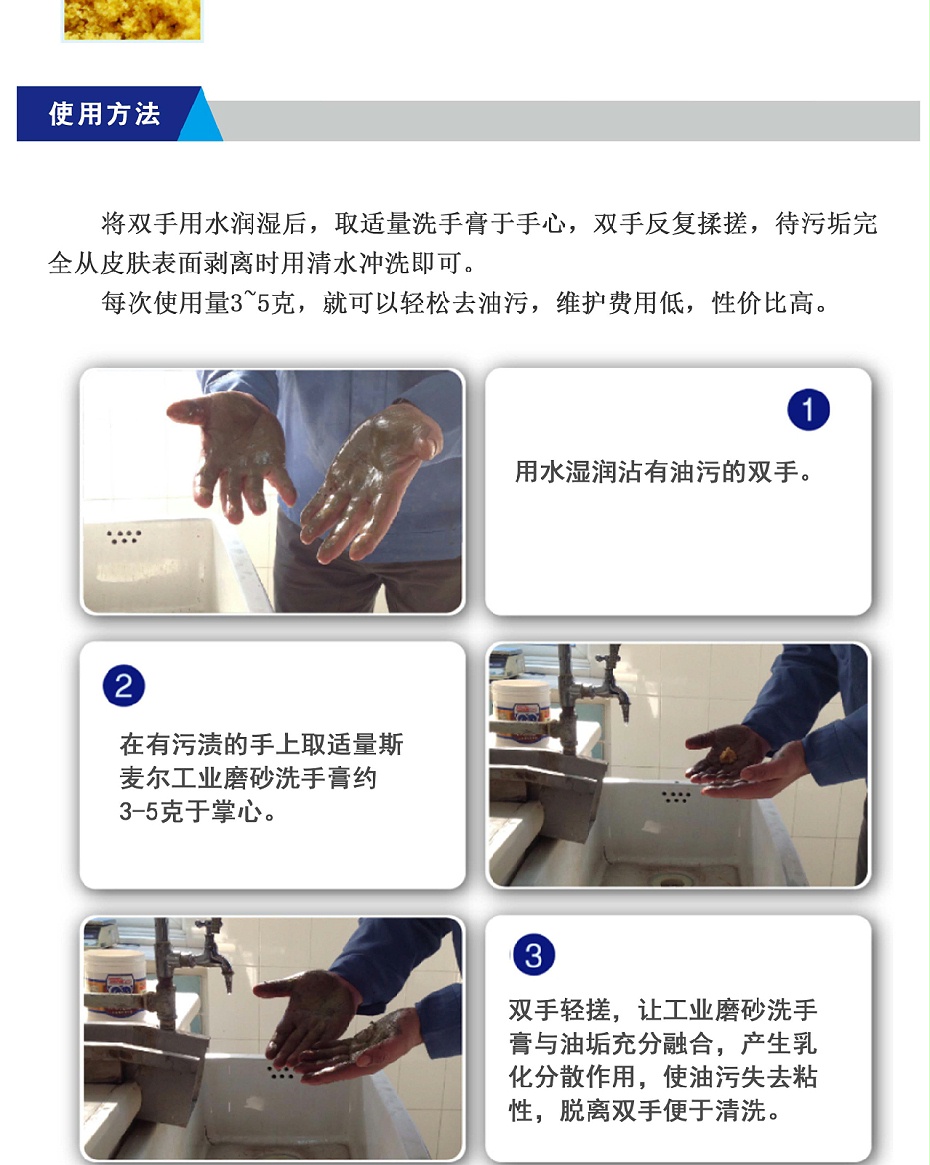 使用方法

将双手用水润湿后，取适量洗手膏于手心，双手反复揉搓，待污垢完全从皮肤表面剥离时用清水冲洗即可。

每次使用量3~5克，就可以轻松去油污，维护费用低，性价比高。

1

用水湿润沾有油污的双手。

2

在有污渍的手上取适量斯麦尔工业磨砂洗手膏约3-5克于掌心。

3

双手轻搓，让工业磨砂洗手膏与油垢充分融合，产生乳化分散作用，使油污失去粘性，脱离双手便于清洗。